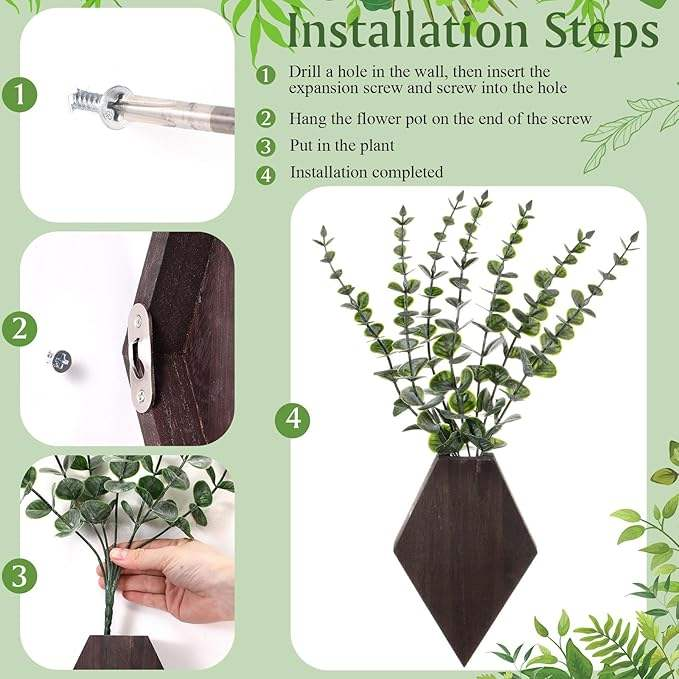 Installation Steps

1 Drill a hole in the wall, then insert the expansion screw and screw into the hole

2 Hang the flower pot on the end of the screw

3 Put in the plant

4 Installation completed

1

2

3

4