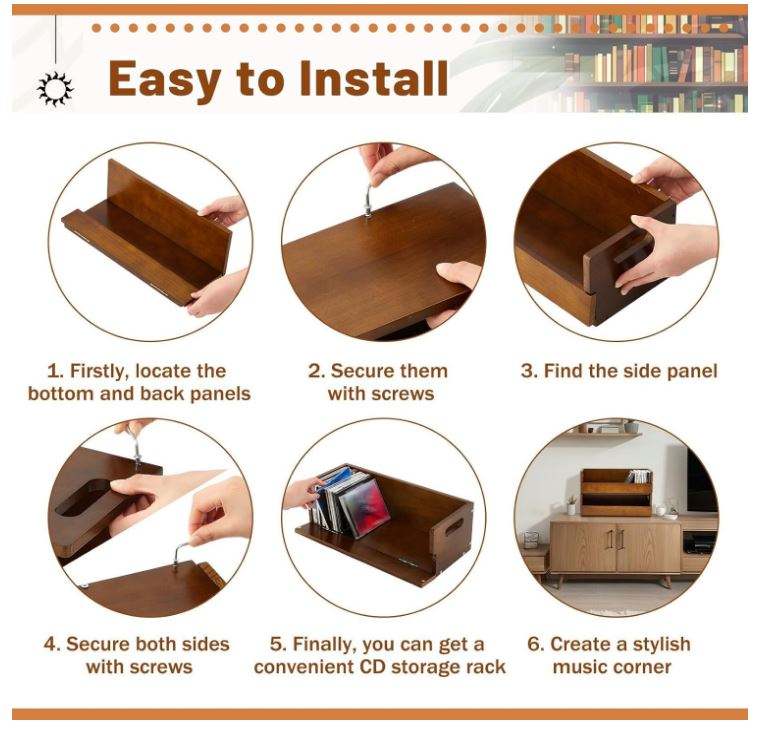 Easy to Install

1. Firstly, locate the bottom and back panels

2. Secure them with screws

3. Find the side panel

4. Secure both sides with screws

5. Finally, you can get a convenient CD storage rack

6. Create a stylish music corner