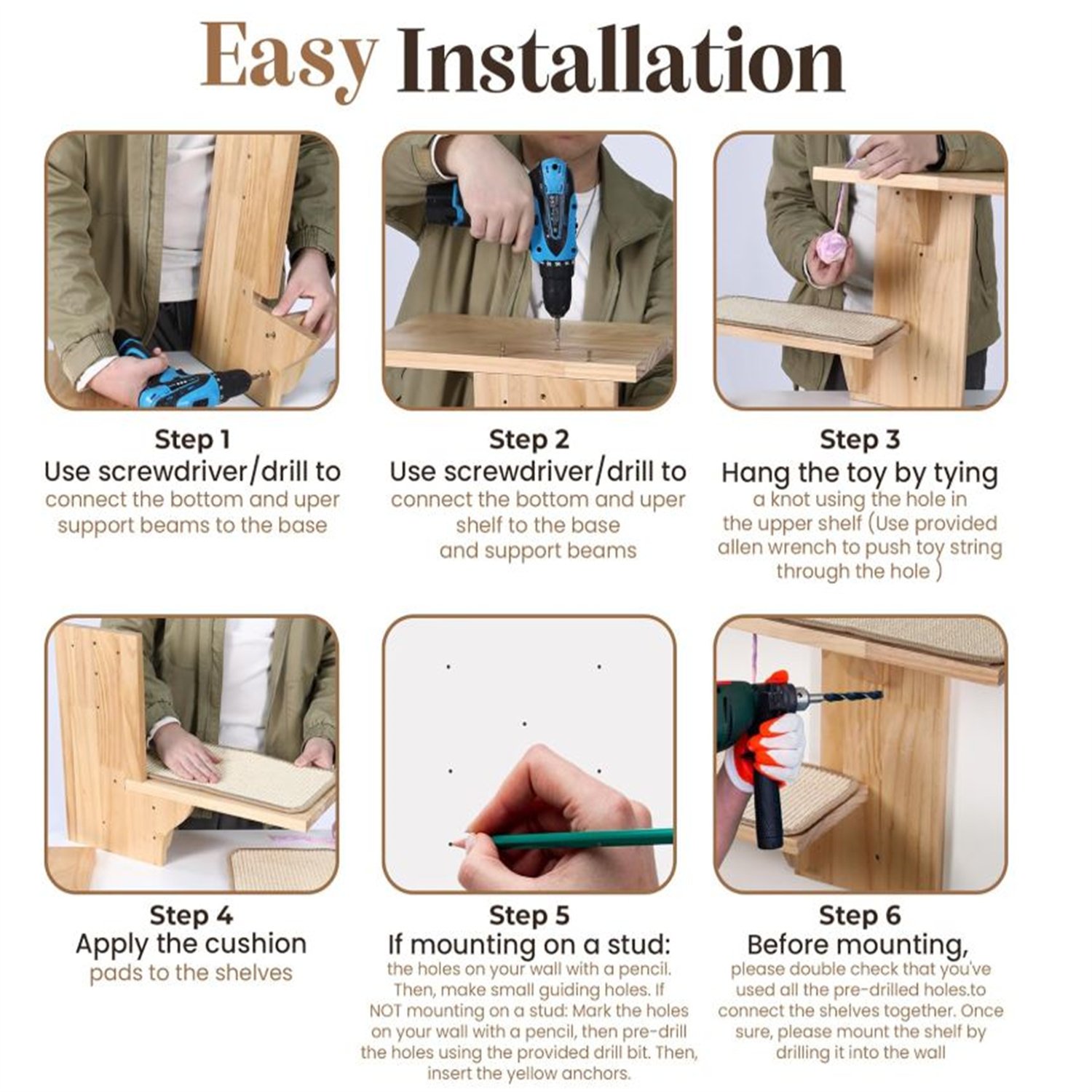 Easy Installation

Step 1
Use screwdriver/drill to connect the bottom and uper support beams to the base

Step 2
Use screwdriver/drill to connect the bottom and uper shelf to the base and support beams

Step 3
Hang the toy by tying a knot using the hole in the upper shelf (Use provided allen wrench to push toy string through the hole )

Step 4
Apply the cushion pads to the shelves

Step 5
If mounting on a stud: the holes on your wall with a pencil. Then, make small guiding holes. If NOT mounting on a stud: Mark the holes on your wall with a pencil, then pre-drill the holes using the provided drill bit. Then, insert the yellow anchors.

Step 6
Before mounting, please double check that you've used all the pre-drilled holes.to connect the shelves together. Once sure, please mount the shelf by drilling it into the wall