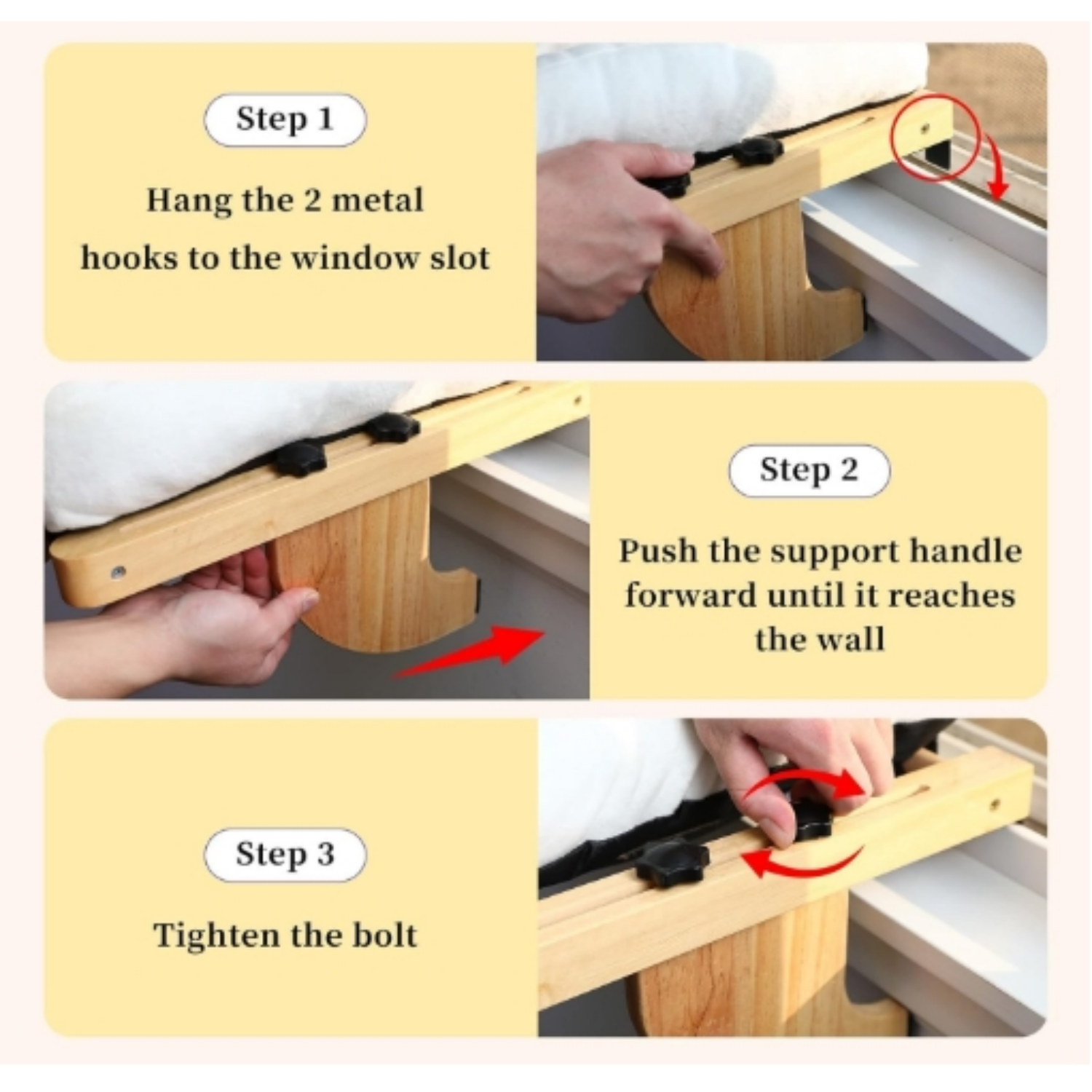 Step 1

Hang the 2 metal hooks to the window slot

Step 2

Push the support handle forward until it reaches the wall

Step 3

Tighten the bolt