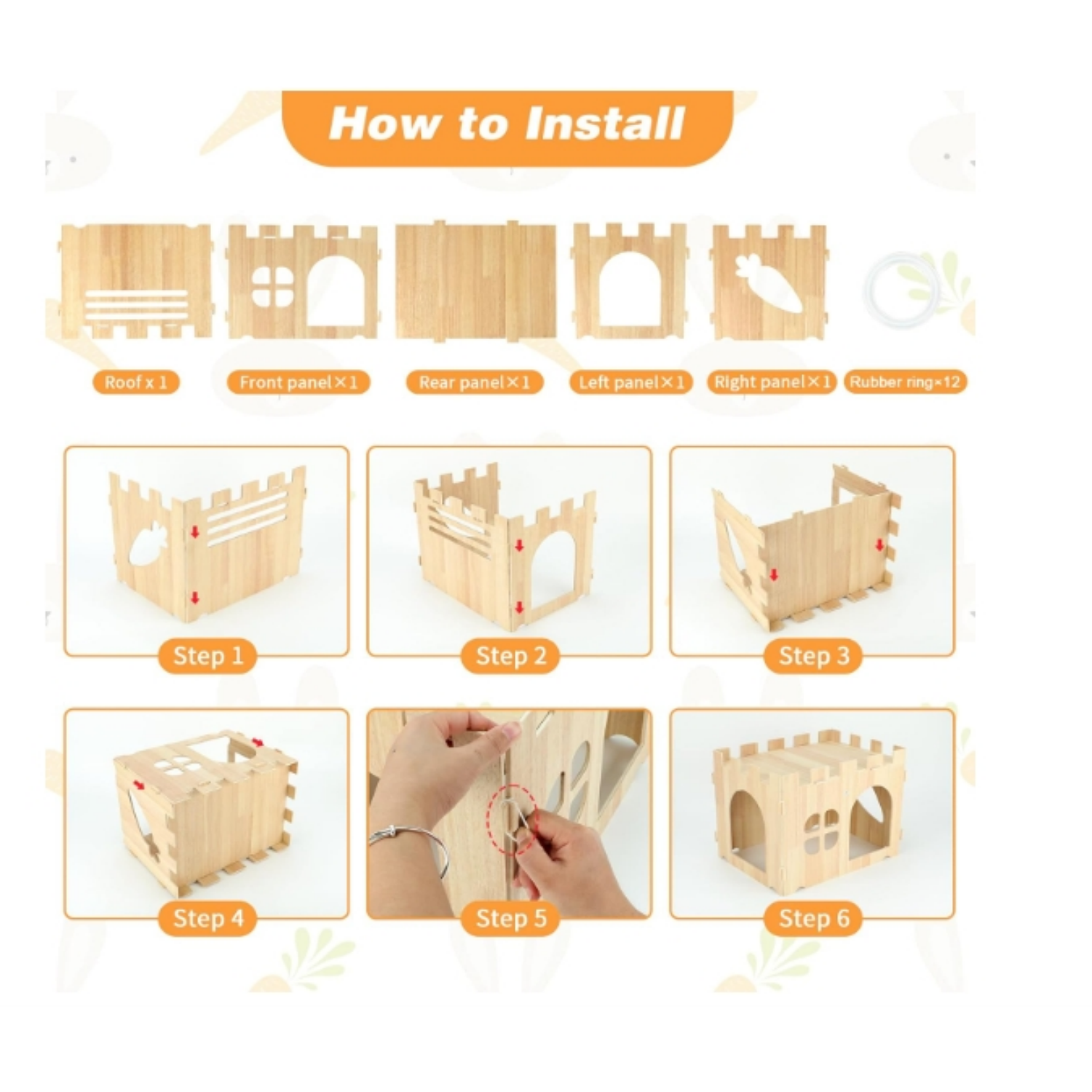 How to Install

Roof x 1

Front panel×1

Rear panel×1

Left panel×1

Right panel×1

Rubber ring×12

Step 1

Step 2

Step 3

Step 4

Step 5

Step 6