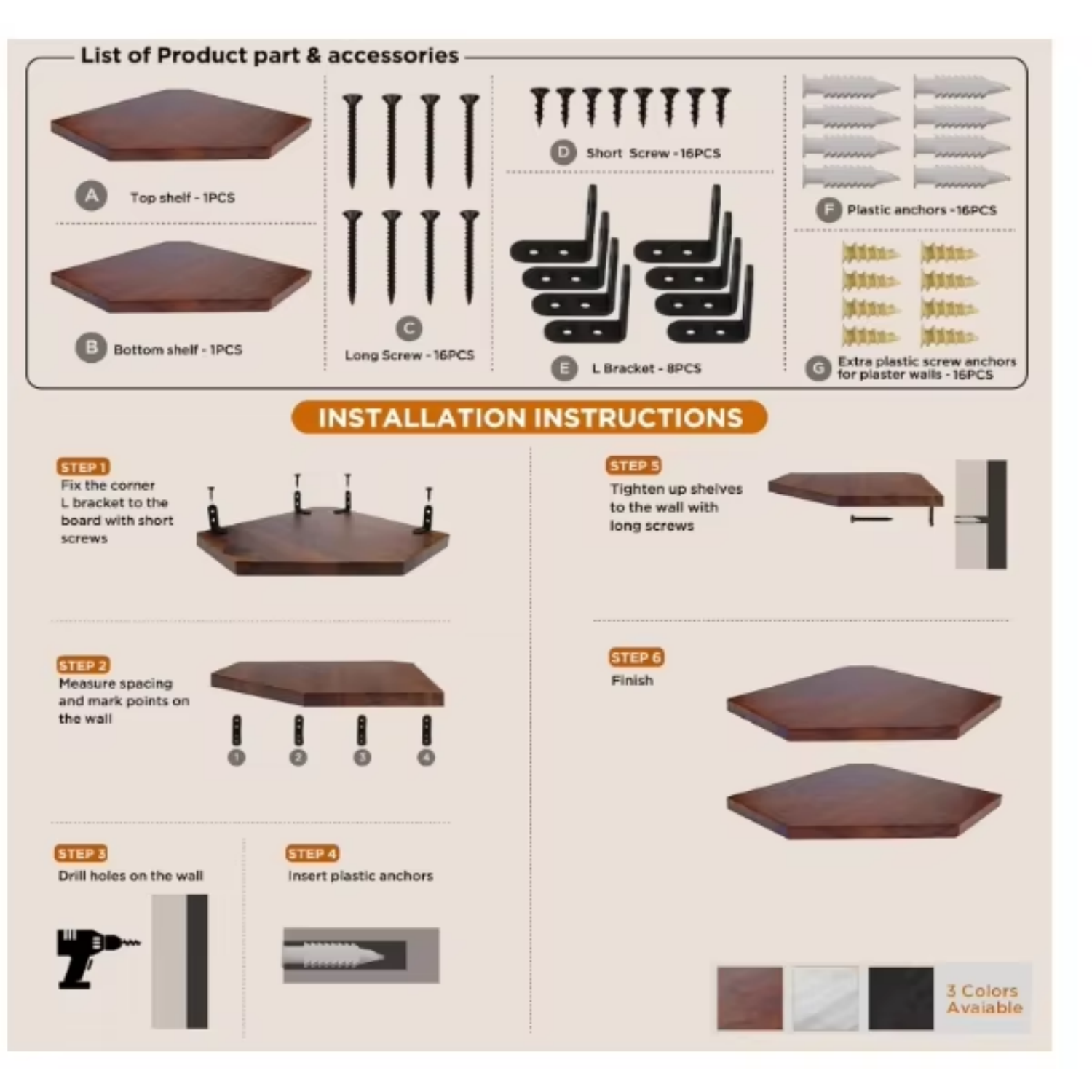 List of Product part & accessories

A Top shelf - 1PCS

B Bottom shelf - 1PCS

C Long Screw - 16PCS

D Short Screw - 16PCS

E L Bracket - 8PCS

F Plastic anchors - 16PCS

G Extra plastic screw anchors for plaster walls - 16PCS

INSTALLATION INSTRUCTIONS

STEP 1
Fix the corner L bracket to the board with short screws

STEP 2
Measure spacing and mark points on the wall

1 2 3 4

STEP 3
Drill holes on the wall

STEP 4
Insert plastic anchors

STEP 5
Tighten up shelves to the wall with long screws

STEP 6
Finish

3 Colors Avaiable