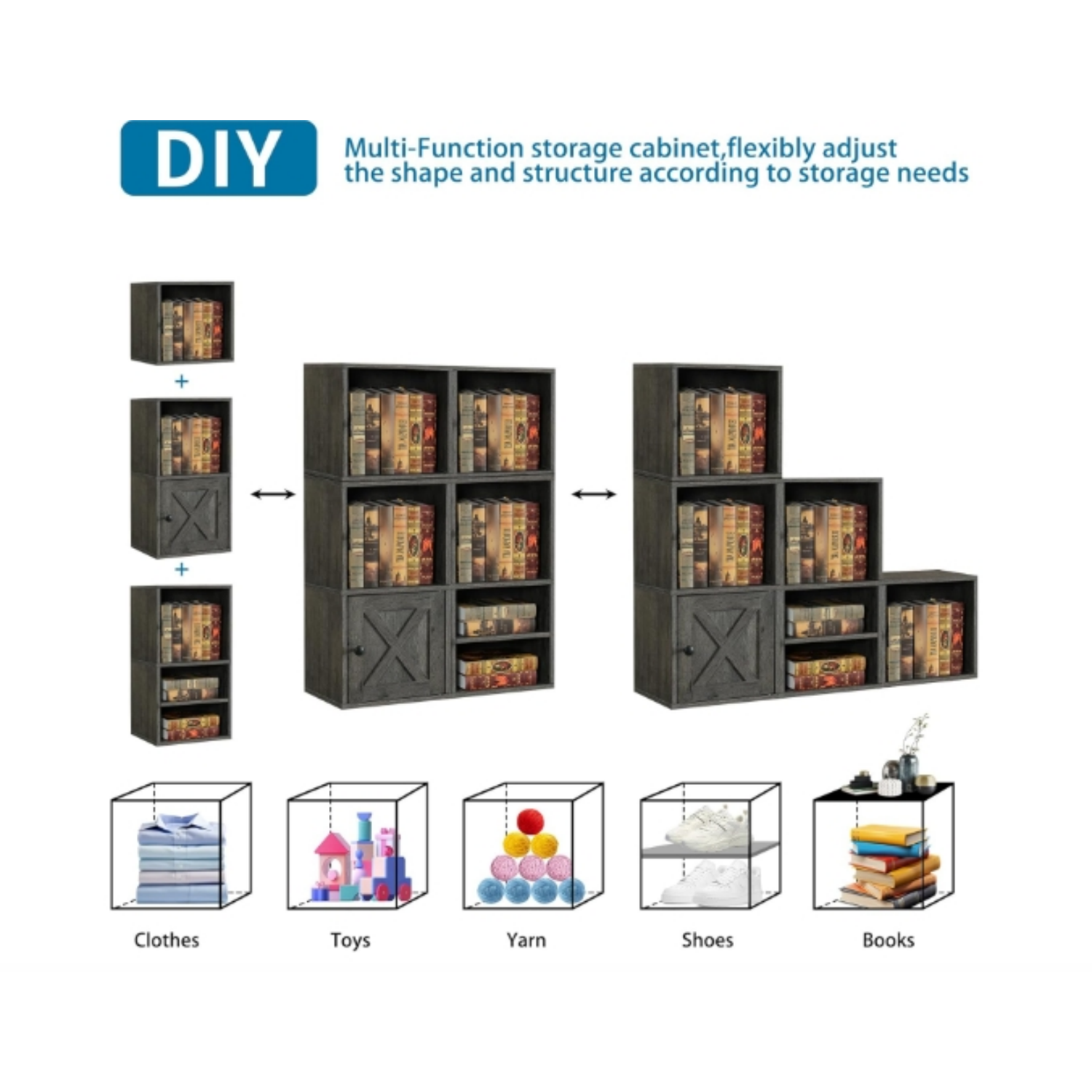 DIY

Multi-Function storage cabinet,flexibly adjust the shape and structure according to storage needs

+

+

Clothes

Toys

Yarn

Shoes

Books