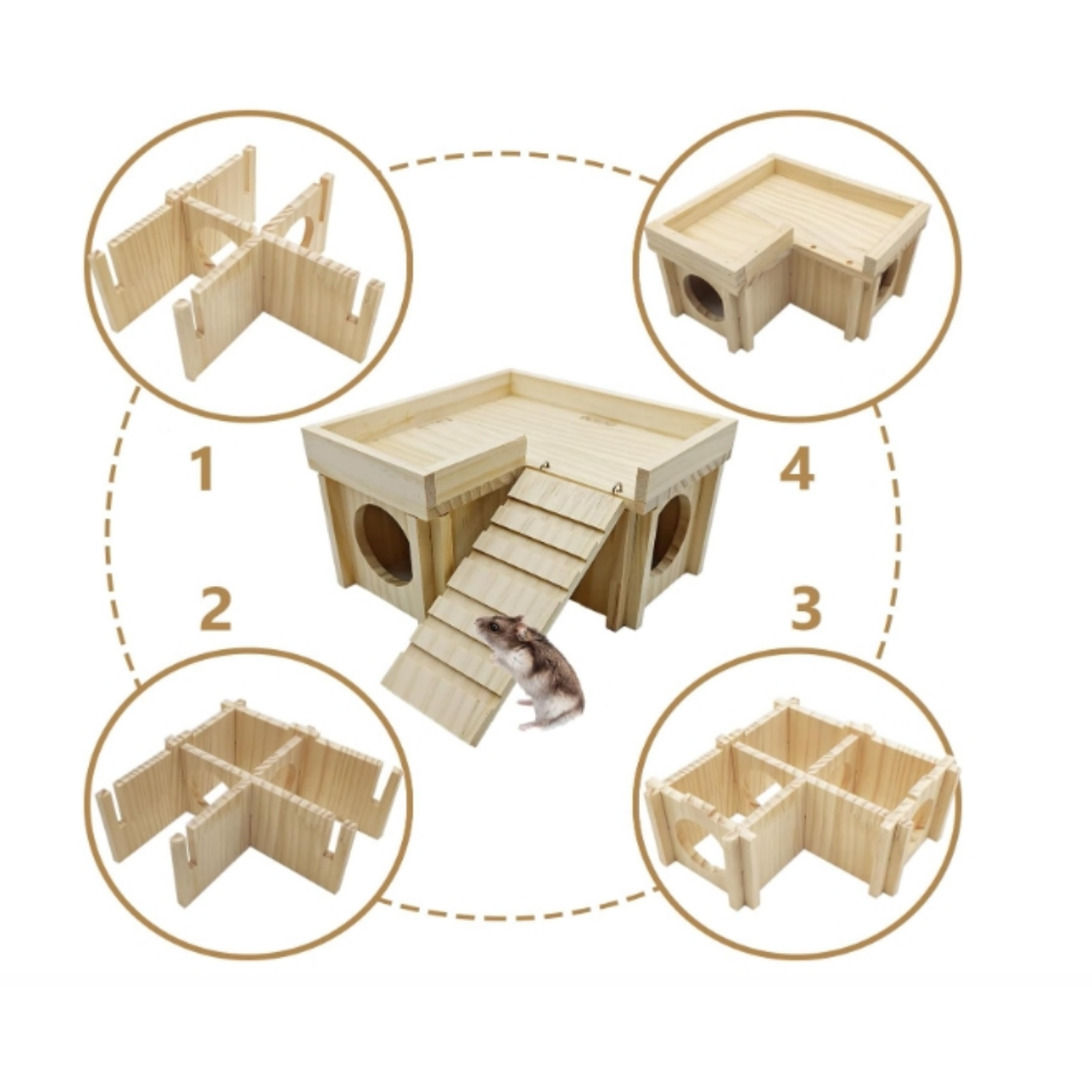 1

4

2

3